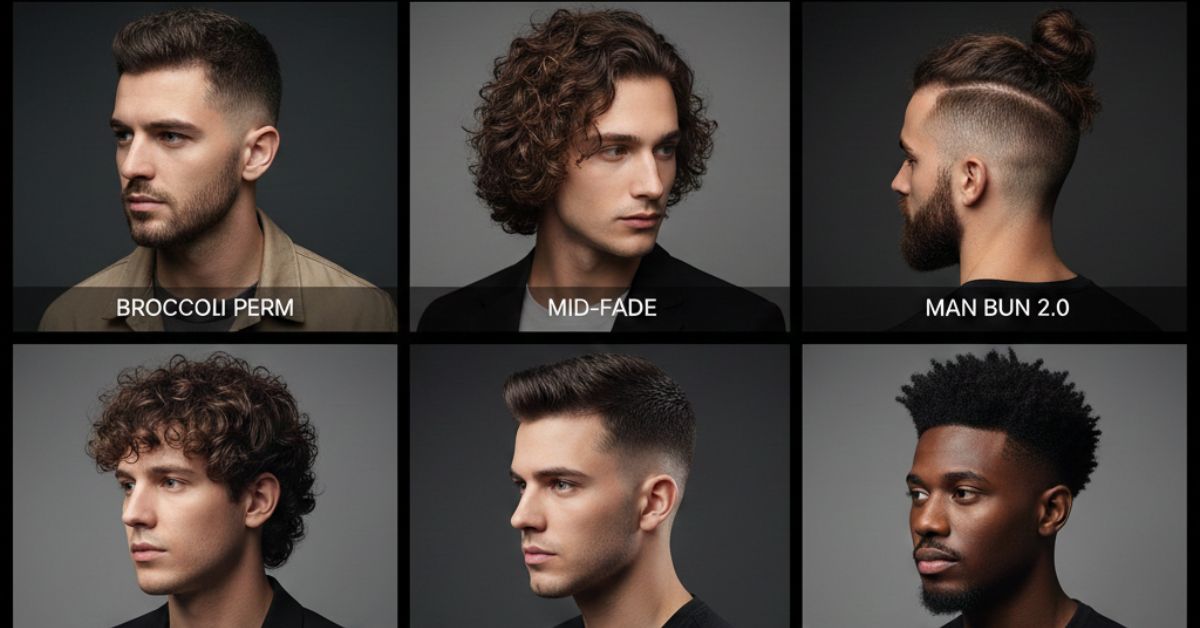 BROCCOLI PERM

MID-FADE

MAN BUN 2.0